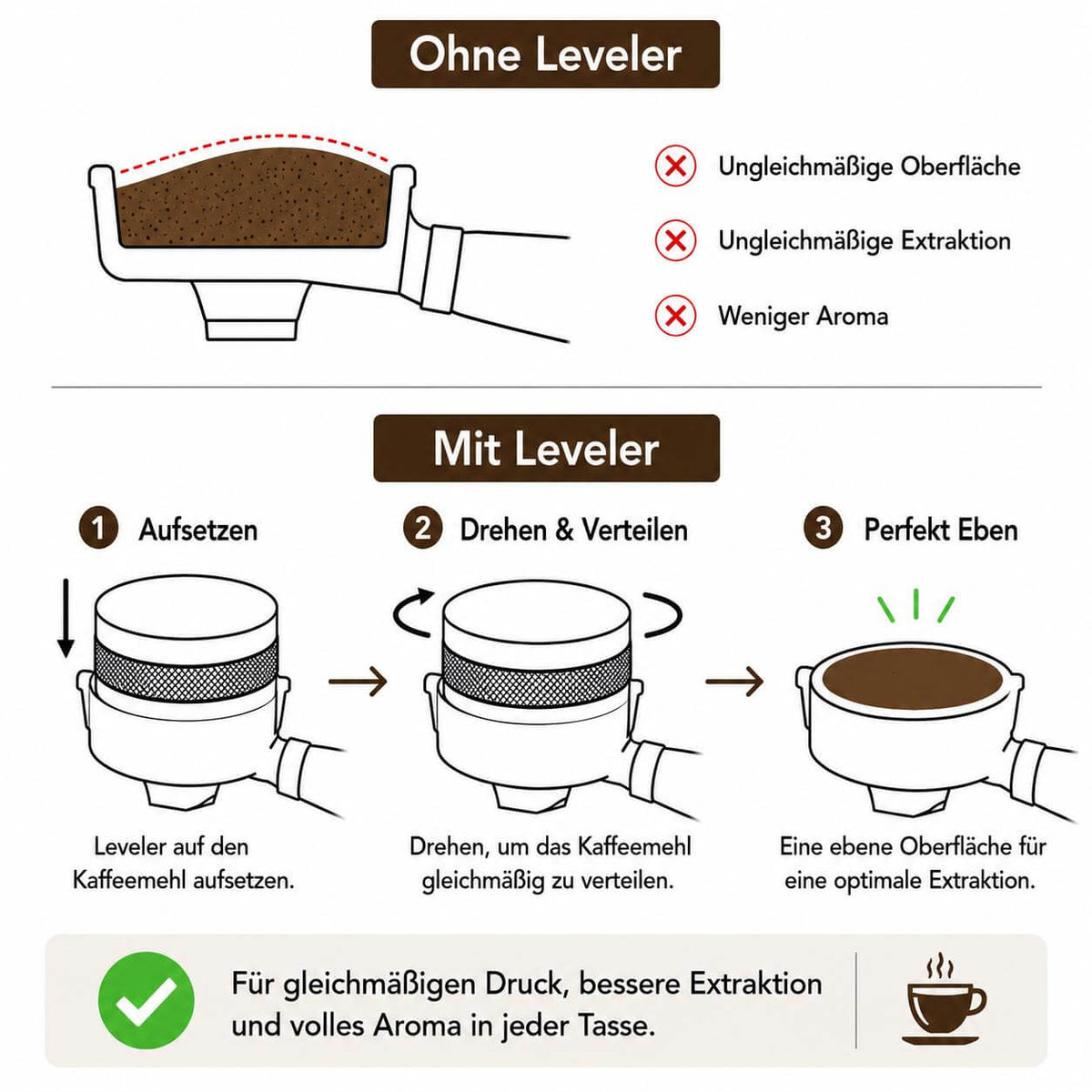 Ohne Leveler

Ungleichmäßige Oberfläche

Ungleichmäßige Extraktion

Weniger Aroma

Mit Leveler

1 Aufsetzen

2 Drehen & Verteilen

3 Perfekt Eben

Leveler auf den Kaffeemehl aufsetzen.

Drehen, um das Kaffeemehl gleichmäßig zu verteilen.

Eine ebene Oberfläche für eine optimale Extraktion.

Für gleichmäßigen Druck, bessere Extraktion und volles Aroma in jeder Tasse.